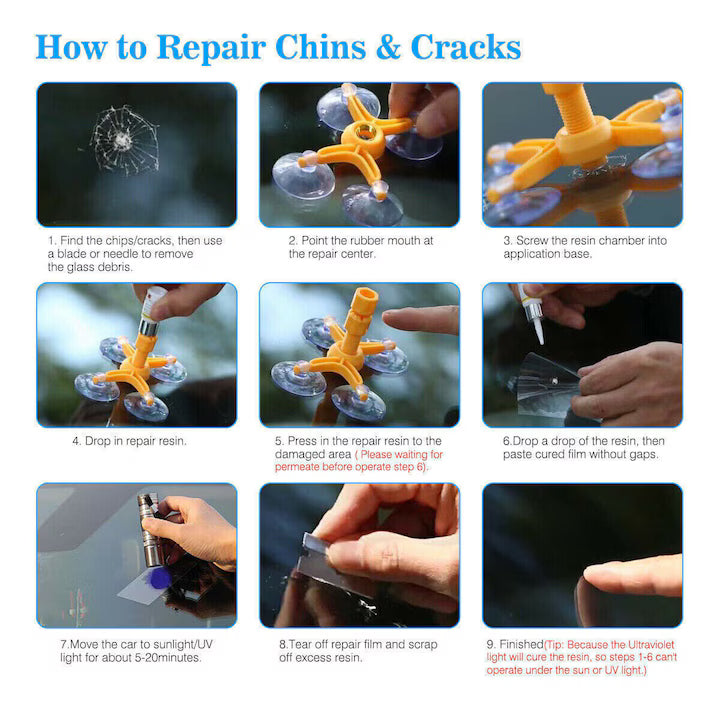 How to Repair Chins & Cracks

1. Find the chips/cracks, then use a blade or needle to remove the glass debris.

2. Point the rubber mouth at the repair center.

3. Screw the resin chamber into application base.

4. Drop in repair resin.

5. Press in the repair resin to the damaged area ( Please waiting for permeate before operate step 6).

6.Drop a drop of the resin, then paste cured film without gaps.

7.Move the car to sunlight/UV light for about 5-20minutes.

8.Tear off repair film and scrap off excess resin.

9. Finished(Tip: Because the Ultraviolet light will cure the resin, so steps 1-6 can't operate under the sun or UV light.)