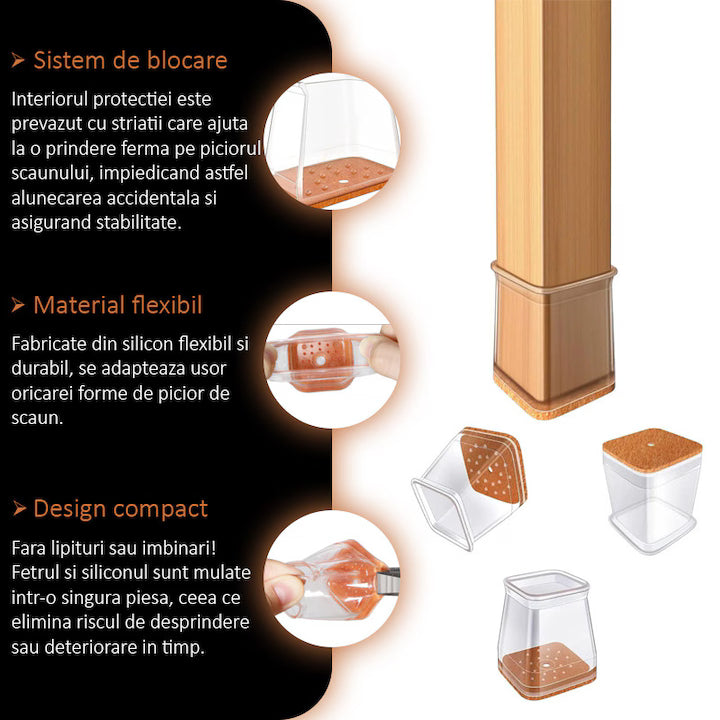 ➤ Sistem de blocare

Interiorul protectiei este prevazut cu striatii care ajuta la o prindere ferma pe piciorul scaunului, impiedicand astfel alunecarea accidentala si asigurand stabilitate.

➤ Material flexibil

Fabricate din silicon flexibil si durabil, se adapteaza usor oricarei forme de picior de scaun.

➤ Design compact

Fara lipituri sau imbinari! Fetrul si siliconul sunt mulate intr-o singura piesa, ceea ce elimina riscul de desprindere sau deteriorare in timp.