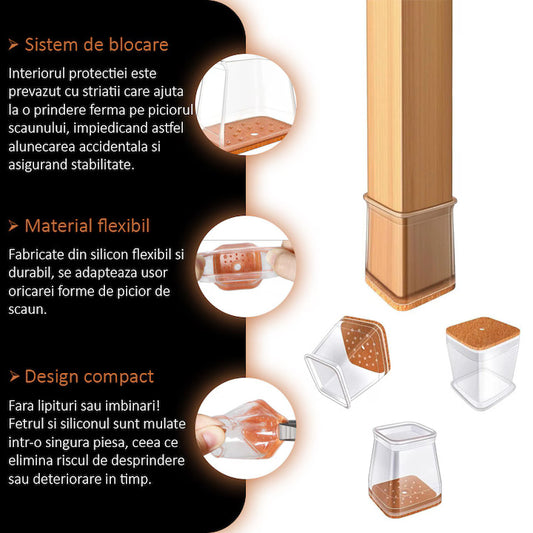 ➤ Sistem de blocare

Interiorul protectiei este prevazut cu striatii care ajuta la o prindere ferma pe piciorul scaunului, impiedicand astfel alunecarea accidentala si asigurand stabilitate.

➤ Material flexibil

Fabricate din silicon flexibil si durabil, se adapteaza usor oricarei forme de picior de scaun.

➤ Design compact

Fara lipituri sau imbinari! Fetrul si siliconul sunt mulate intr-o singura piesa, ceea ce elimina riscul de desprindere sau deteriorare in timp.